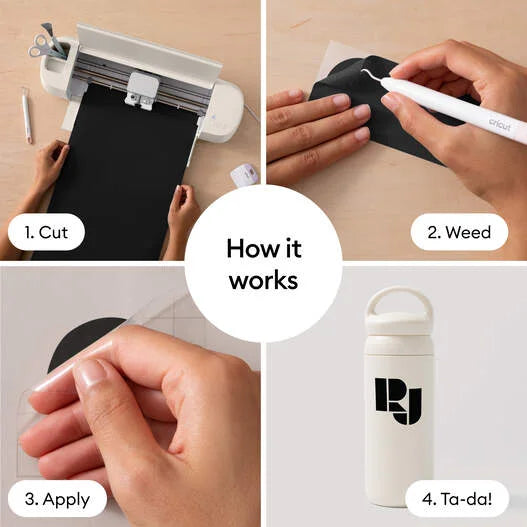 1. Cut

cricut

2. Weed

How it works

3. Apply

RJ

4. Ta-da!