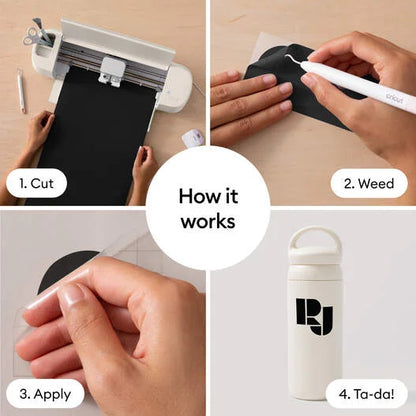 1. Cut

cricut

2. Weed

How it works

3. Apply

RJ

4. Ta-da!